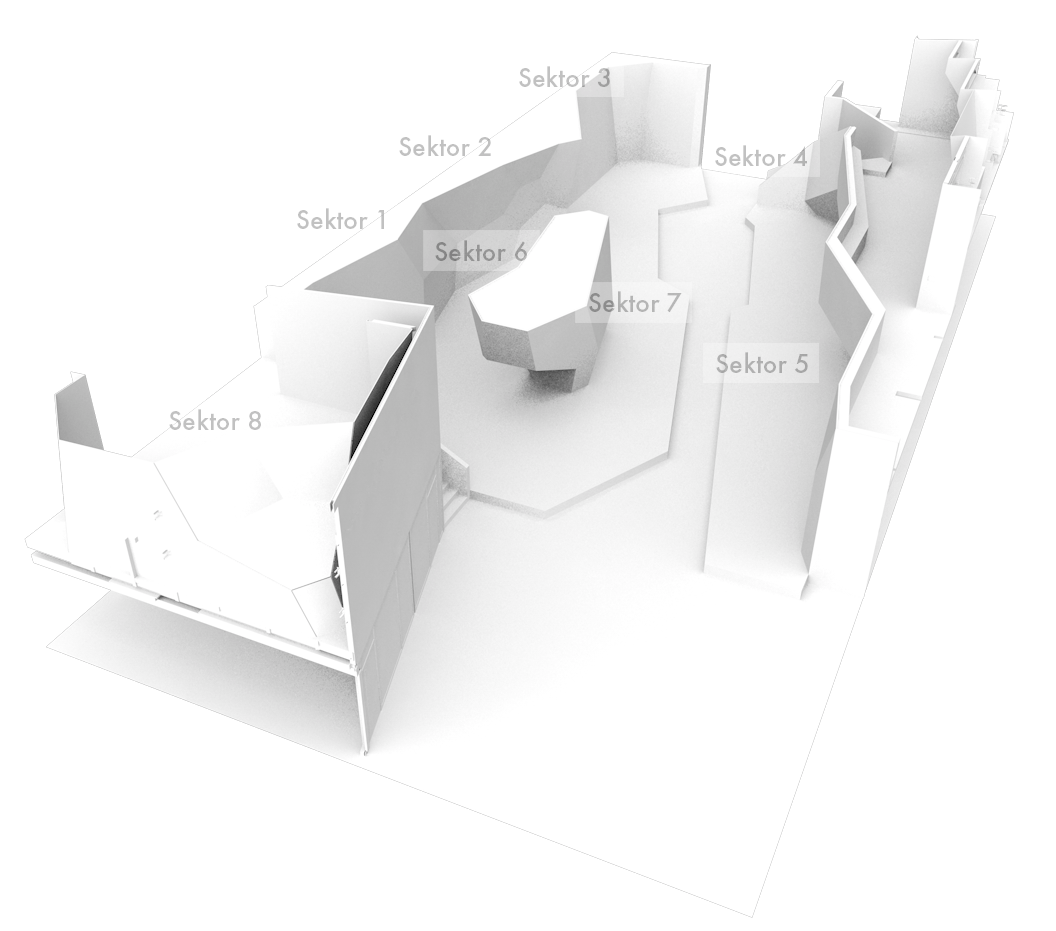 Sektor 3
Sektor 2
Sektor 4
Sektor 1
Sektor 6
Sektor 7
Sektor 5
Sektor 8